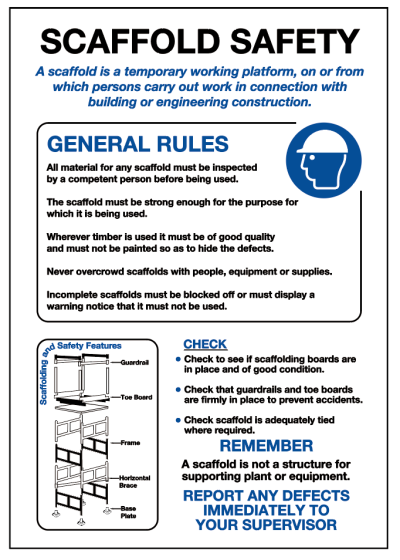 SCAFFOLD SAFETY

A scaffold is a temporary working platform, on or from which persons carry out work in connection with building or engineering construction.

GENERAL RULES

All material for any scaffold must be inspected by a competent person before being used.

The scaffold must be strong enough for the purpose for which it is being used.

Wherever timber is used it must be of good quality and must not be painted so as to hide the defects.

Never overcrowd scaffolds with people, equipment or supplies.

Incomplete scaffolds must be blocked off or must display a warning notice that it must not be used.

Scaffolding and Safety Features

Guardrail

Toe Board

Frame

Horizontal Brace

Base Plate

CHECK

• Check to see if scaffolding boards are in place and of good condition.

• Check that guardrails and toe boards are firmly in place to prevent accidents.

• Check scaffold is adequately tied where required.

REMEMBER

A scaffold is not a structure for supporting plant or equipment.

REPORT ANY DEFECTS IMMEDIATELY TO YOUR SUPERVISOR